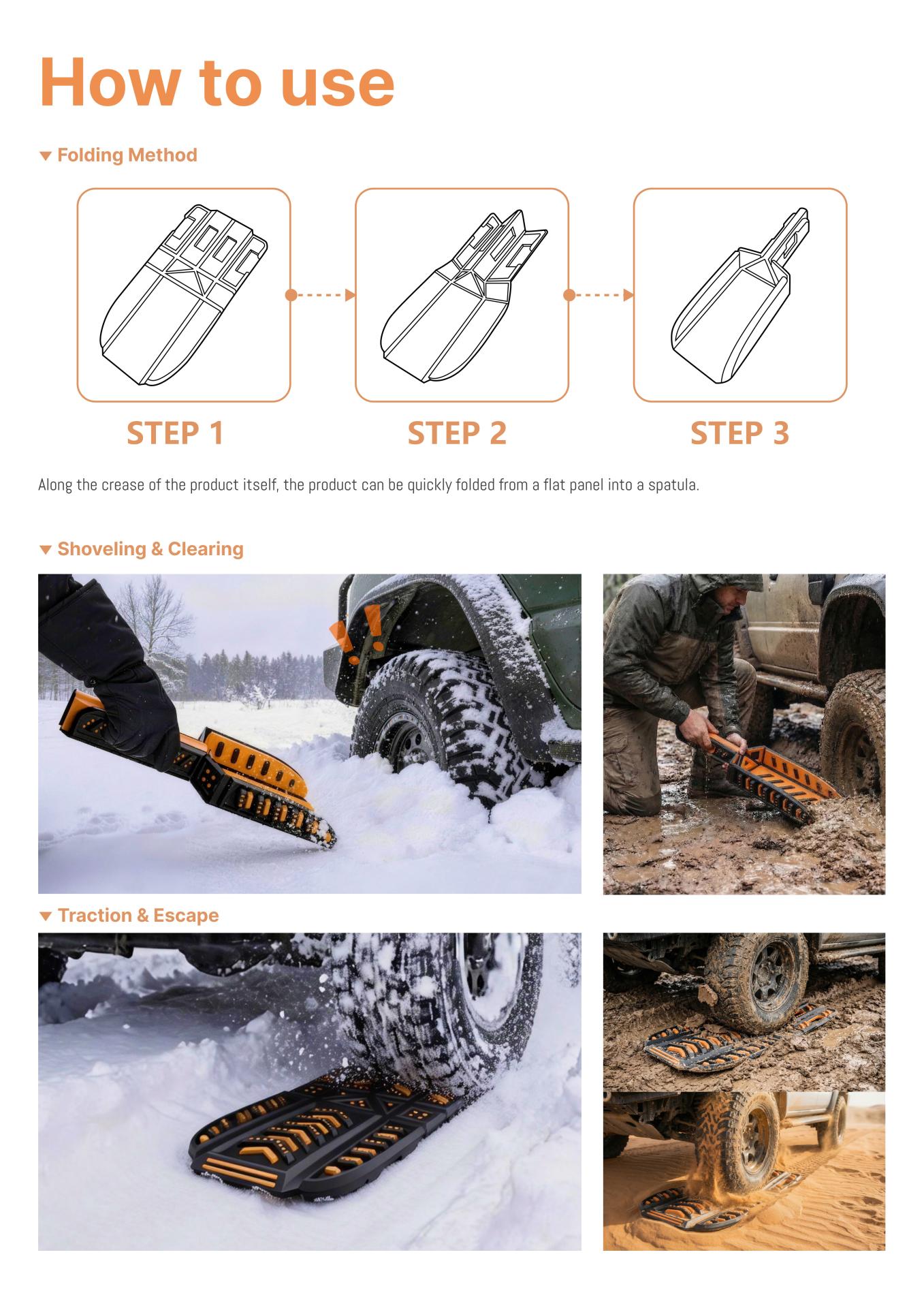 How to use

Folding Method

STEP 1

STEP 2

STEP 3

Along the crease of the product itself, the product can be quickly folded from a flat panel into a spatula.

Shoveling & Clearing

Traction & Escape