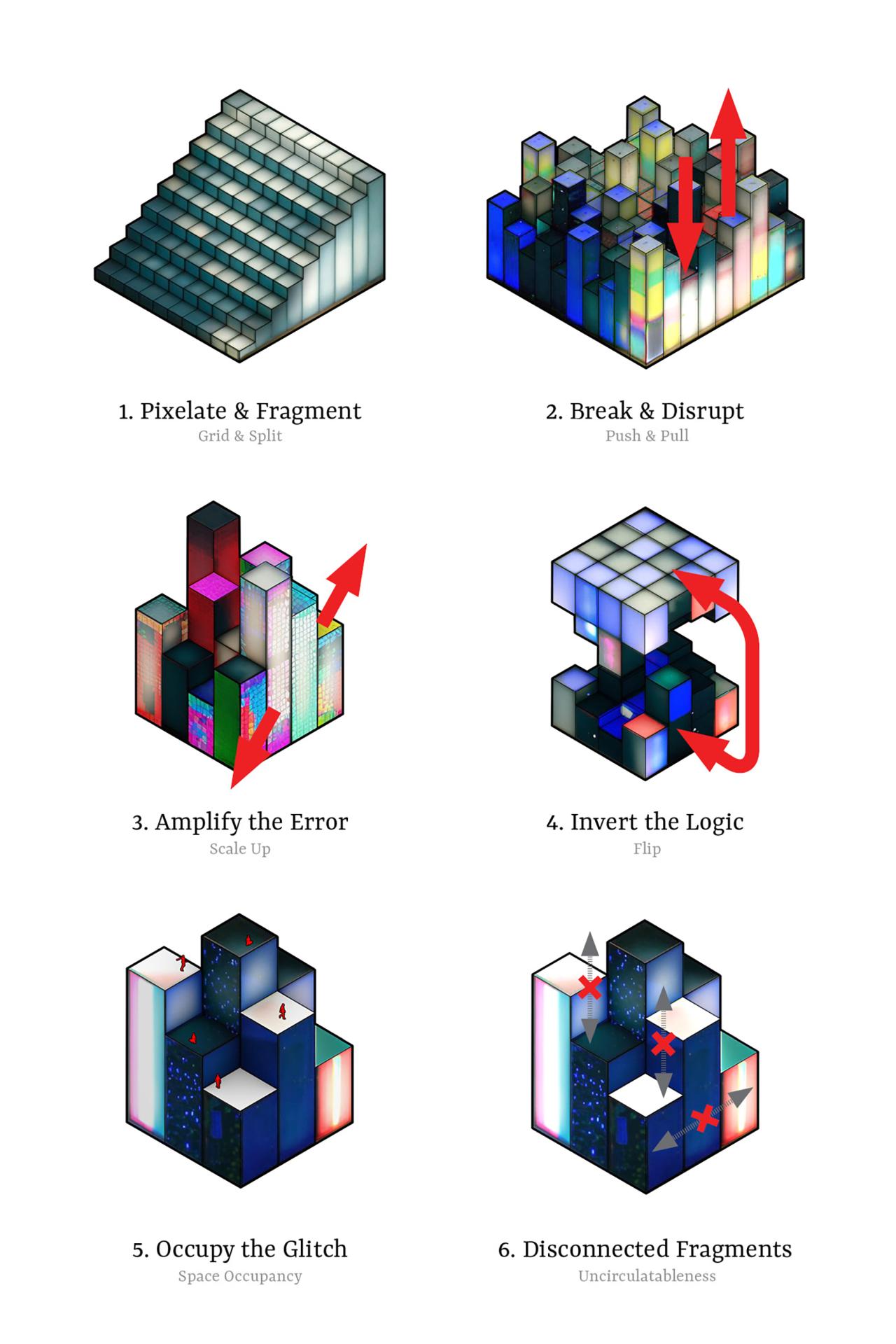 1. Pixelate & Fragment
Grid & Split

2. Break & Disrupt
Push & Pull

3. Amplify the Error
Scale Up

4. Invert the Logic
Flip

5. Occupy the Glitch
Space Occupancy

6. Disconnected Fragments
Uncirculatableness